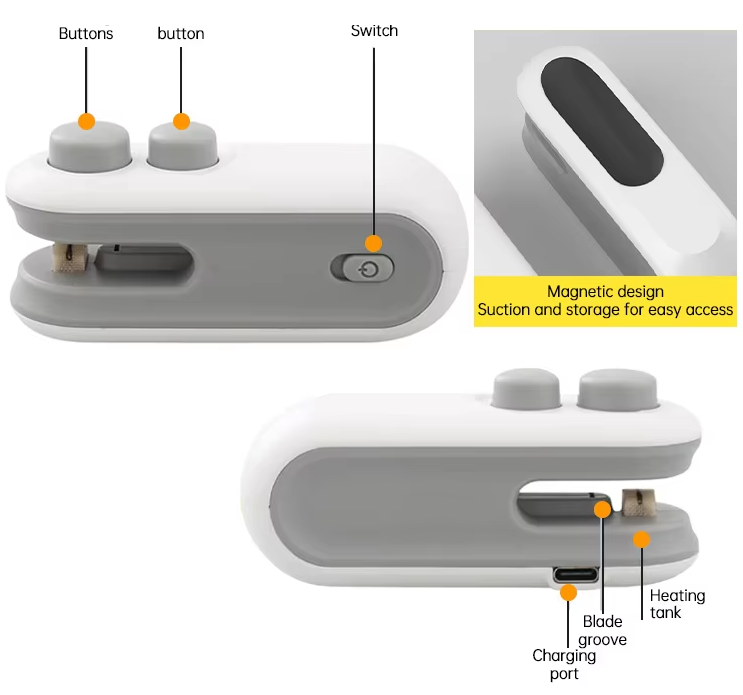 Buttons

button

Switch

Magnetic design
Suction and storage for easy access

Heating tank

Blade groove

Charging port